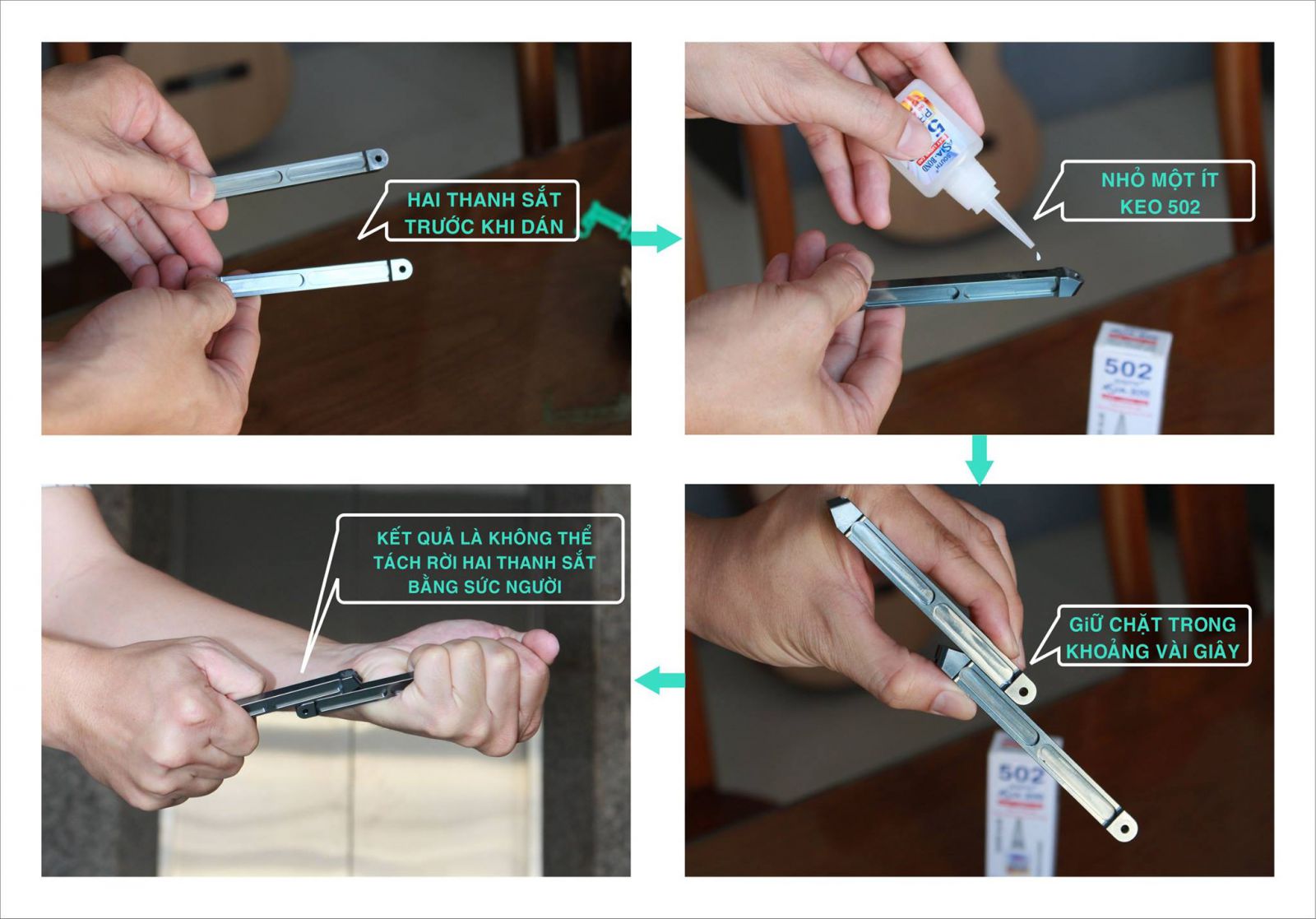 HAI THANH SẮT TRƯỚC KHI DÁN

NHỎ MỘT ÍT KEO 502

502

GIỮ CHẶT TRONG KHOẢNG VÀI GIÂY

502

KẾT QUẢ LÀ KHÔNG THỂ TÁCH RỜI HAI THANH SẮT BẰNG SỨC NGƯỜI